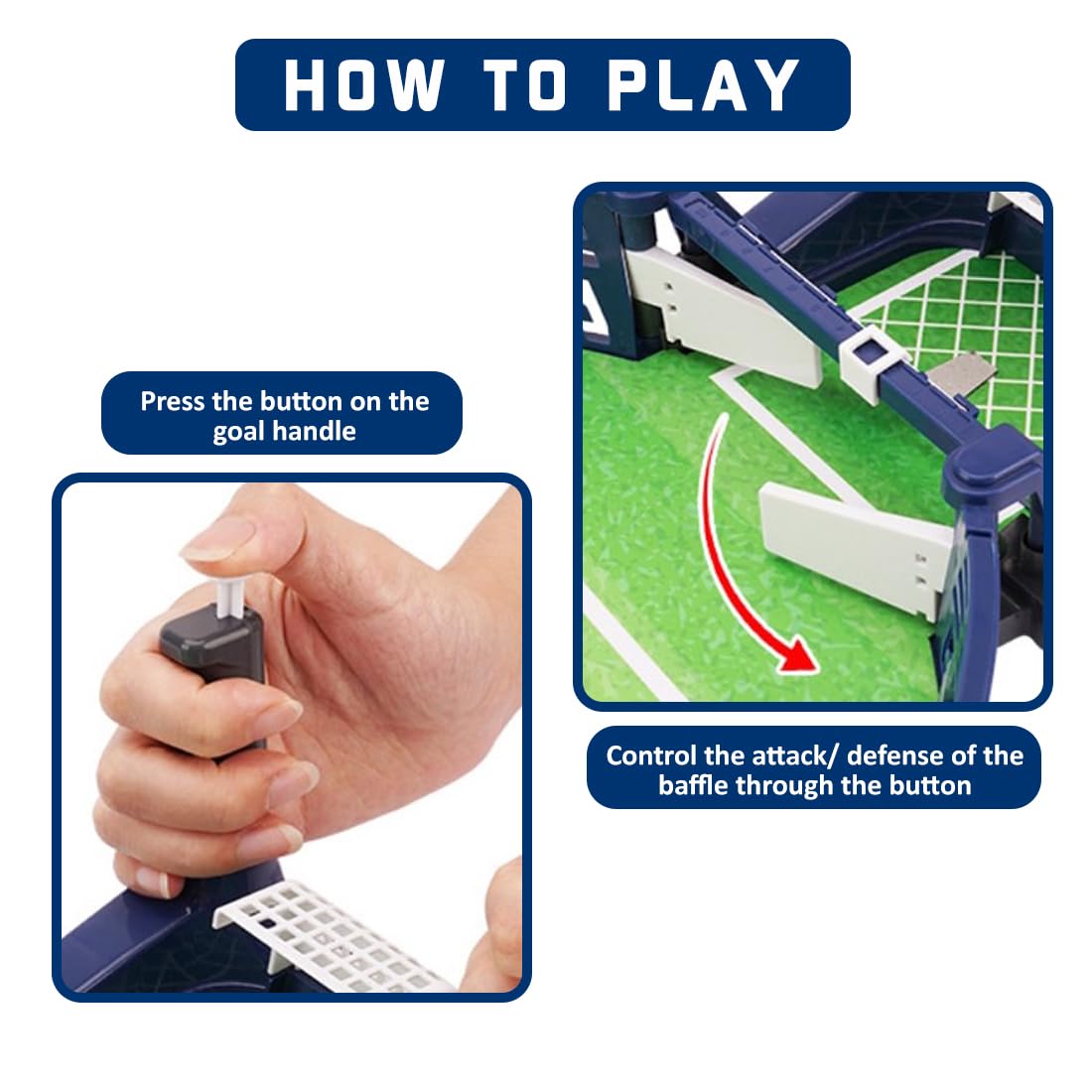 HOW TO PLAY

Press the button on the goal handle

Control the attack/ defense of the baffle through the button