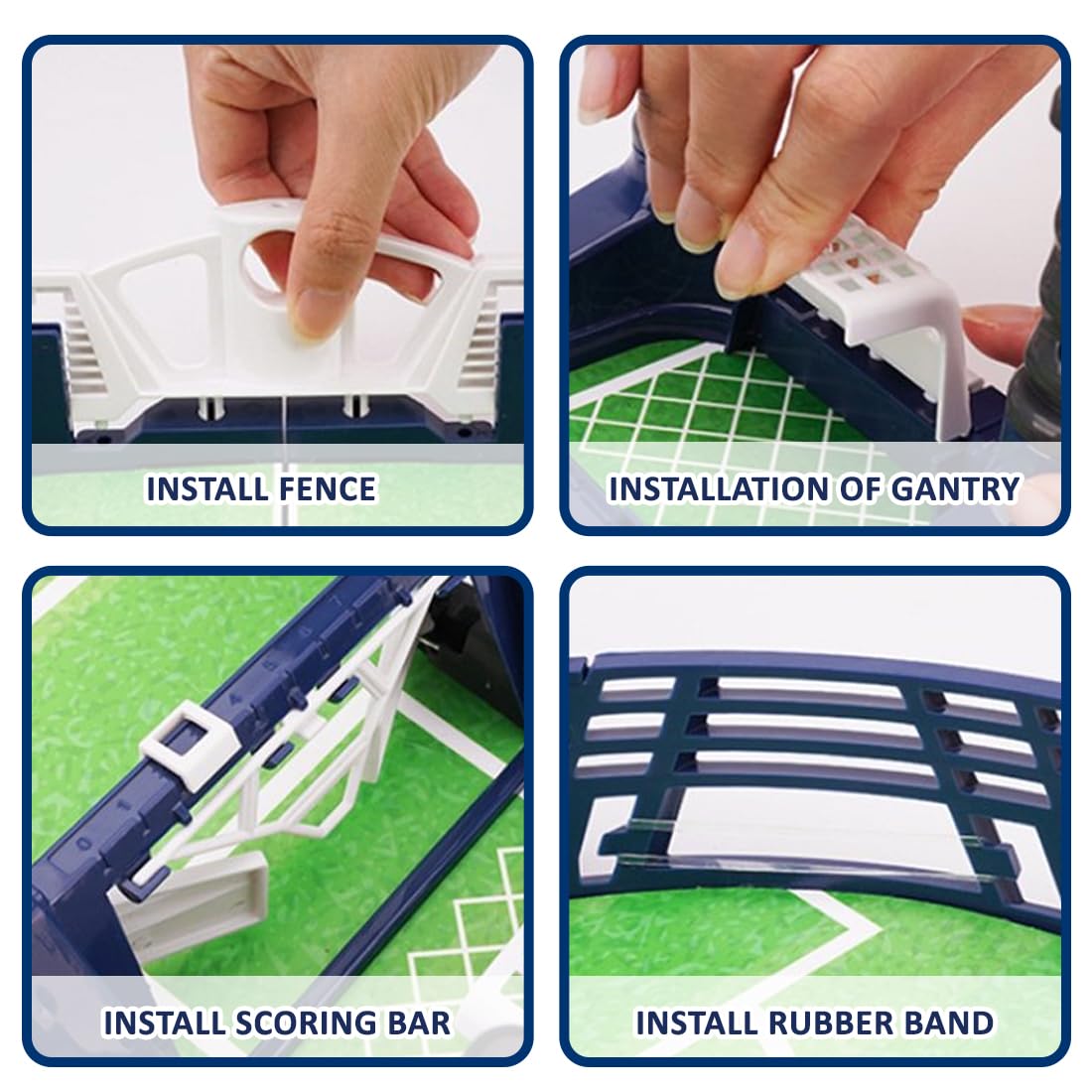 INSTALL FENCE

INSTALLATION OF GANTRY

INSTALL SCORING BAR

INSTALL RUBBER BAND